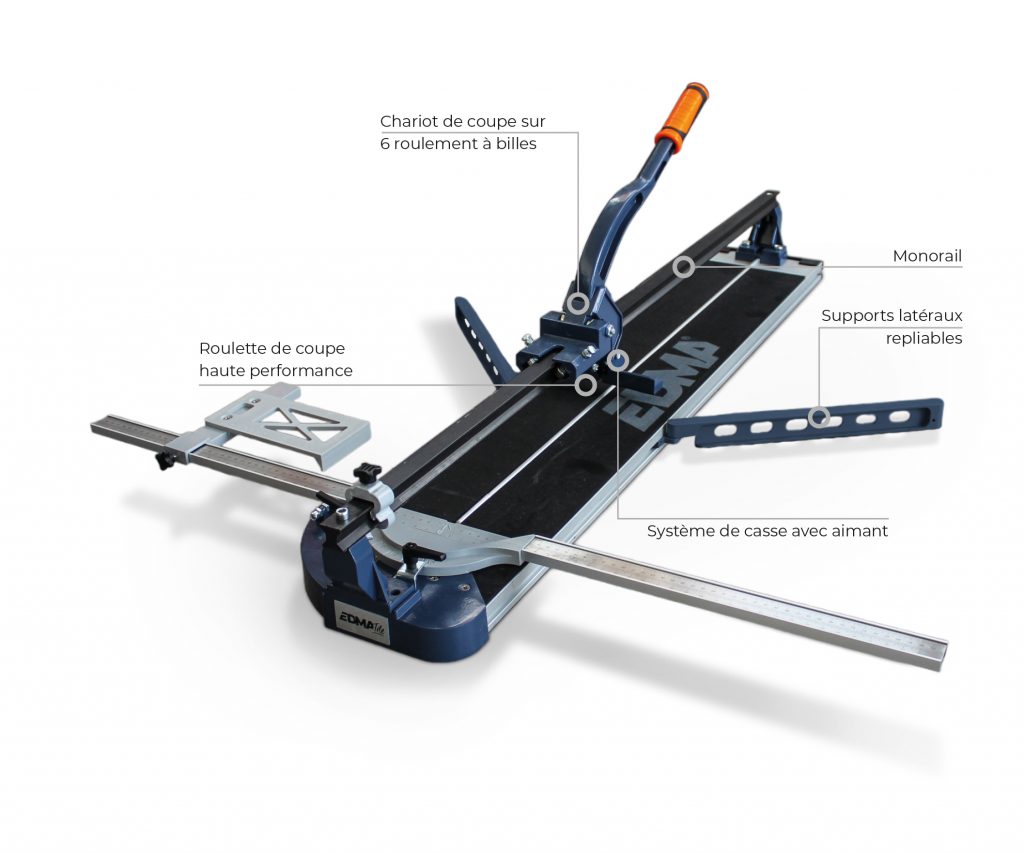 Chariot de coupe sur 6 roulement à billes

Monorail

Supports latéraux repliables

Roulette de coupe haute performance

EDMA

Système de casse avec aimant

EDMA